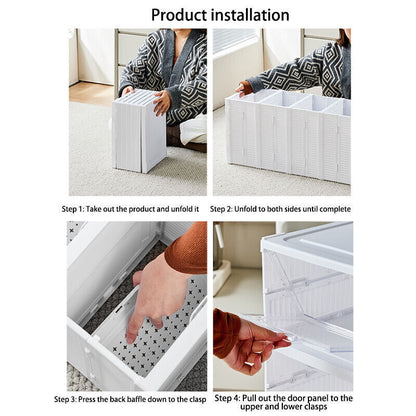 Product installation

Step 1: Take out the product and unfold it

Step 2: Unfold to both sides until complete

Step 3: Press the back baffle down to the clasp

Step 4: Pull out the door panel to the upper and lower clasps