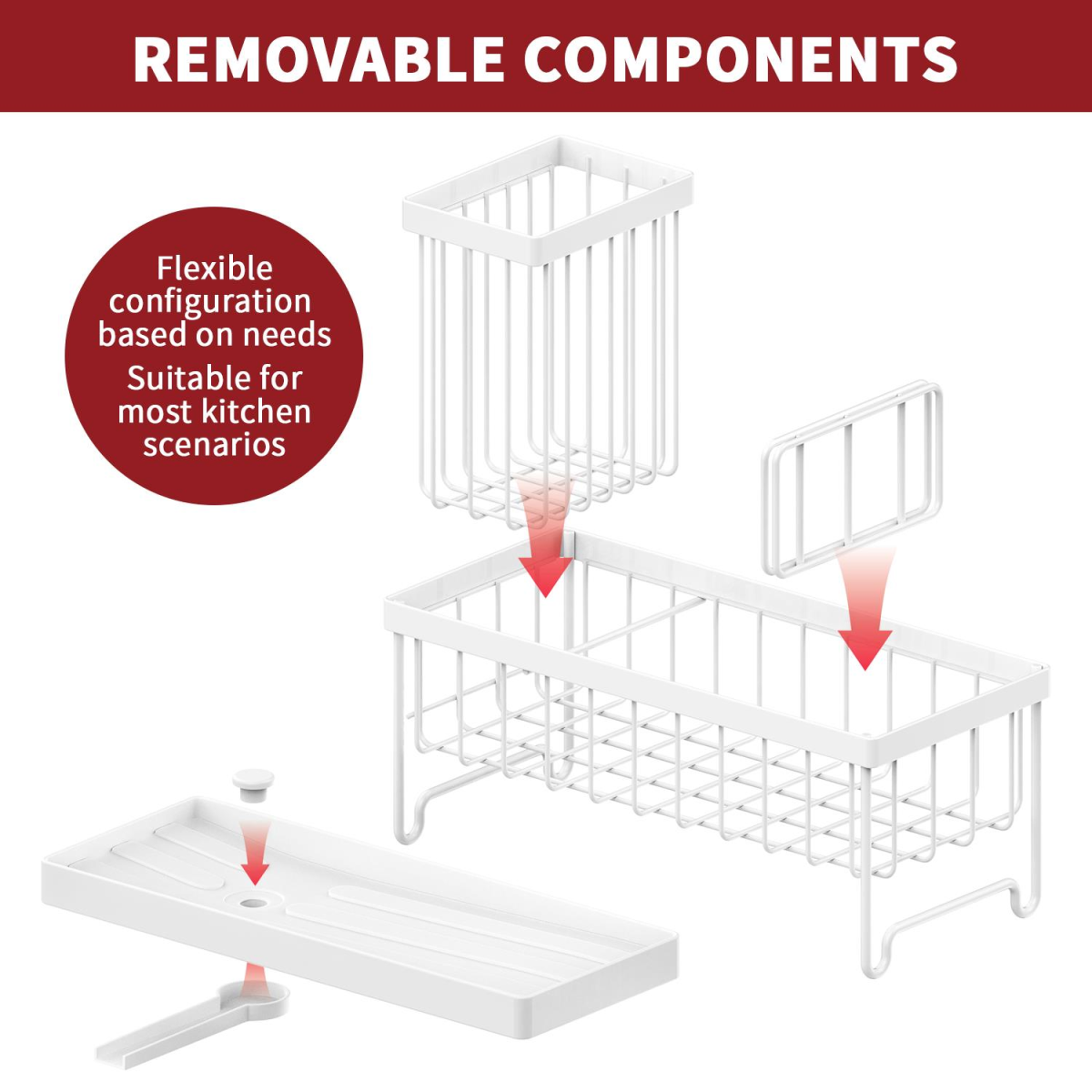 REMOVABLE COMPONENTS

Flexible configuration based on needs

Suitable for most kitchen scenarios