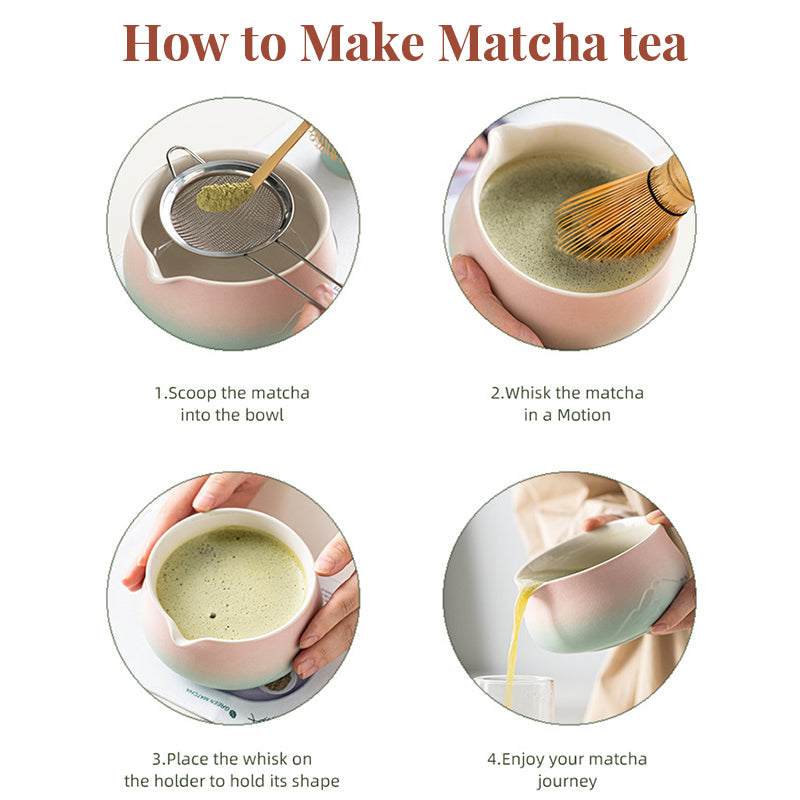 How to Make Matcha tea

1.Scoop the matcha into the bowl

2.Whisk the matcha in a Motion

GREEN MATCHA

3.Place the whisk on the holder to hold its shape

4.Enjoy your matcha journey