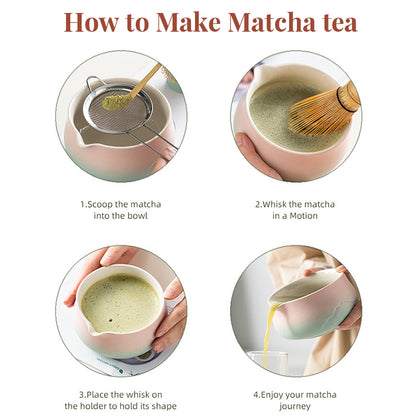 How to Make Matcha tea

1.Scoop the matcha into the bowl

2.Whisk the matcha in a Motion

3.Place the whisk on the holder to hold its shape

4.Enjoy your matcha journey