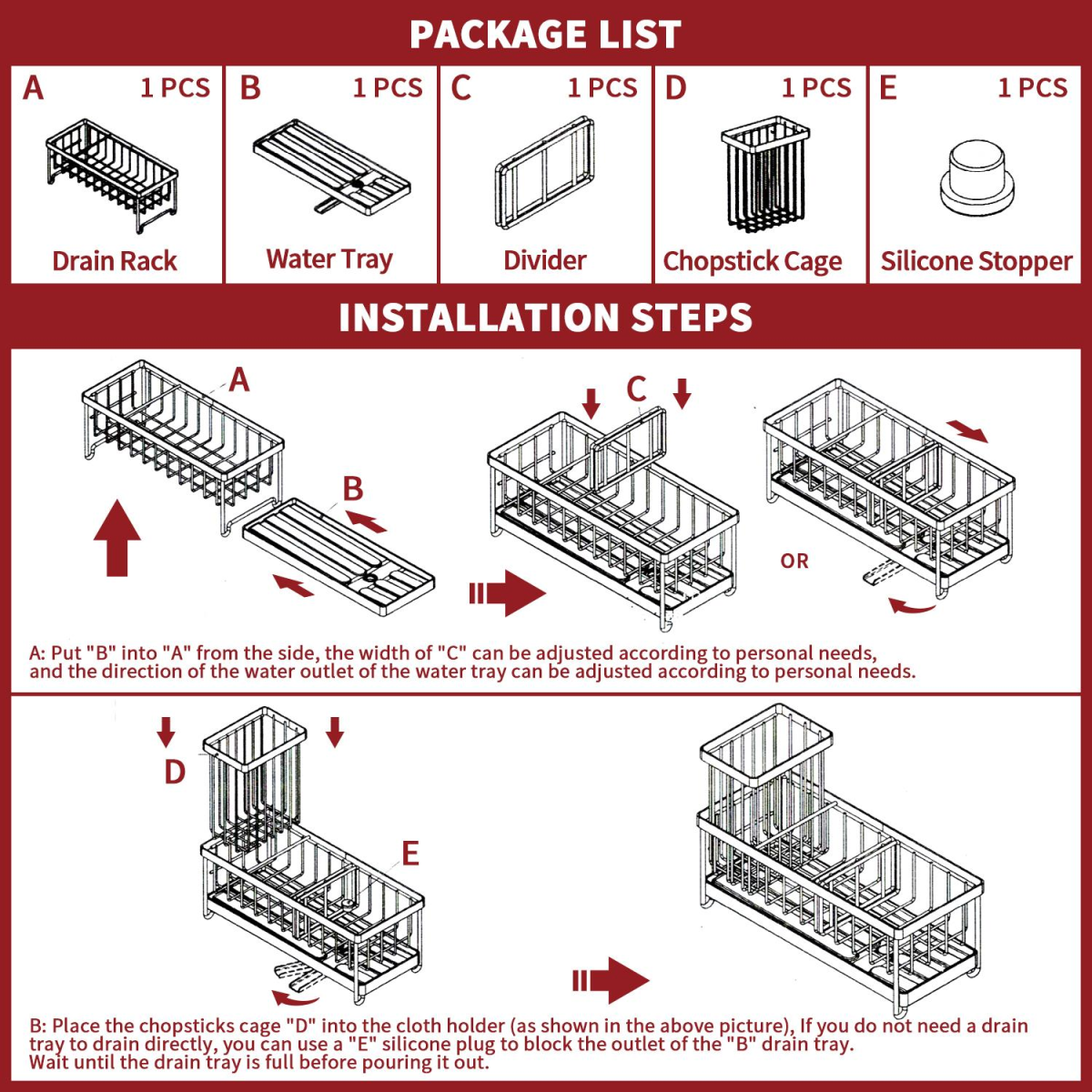 PACKAGE LIST

A 1 PCS
Drain Rack

B 1 PCS
Water Tray

C 1 PCS
Divider

D 1 PCS
Chopstick Cage

E 1 PCS
Silicone Stopper

INSTALLATION STEPS

A
B
C
OR

A: Put "B" into "A" from the side, the width of "C" can be adjusted according to personal needs, and the direction of the water outlet of the water tray can be adjusted according to personal needs.

D
E

B: Place the chopsticks cage "D" into the cloth holder (as shown in the above picture), If you do not need a drain tray to drain directly, you can use a "E" silicone plug to block the outlet of the "B" drain tray.
Wait until the drain tray is full before pouring it out.