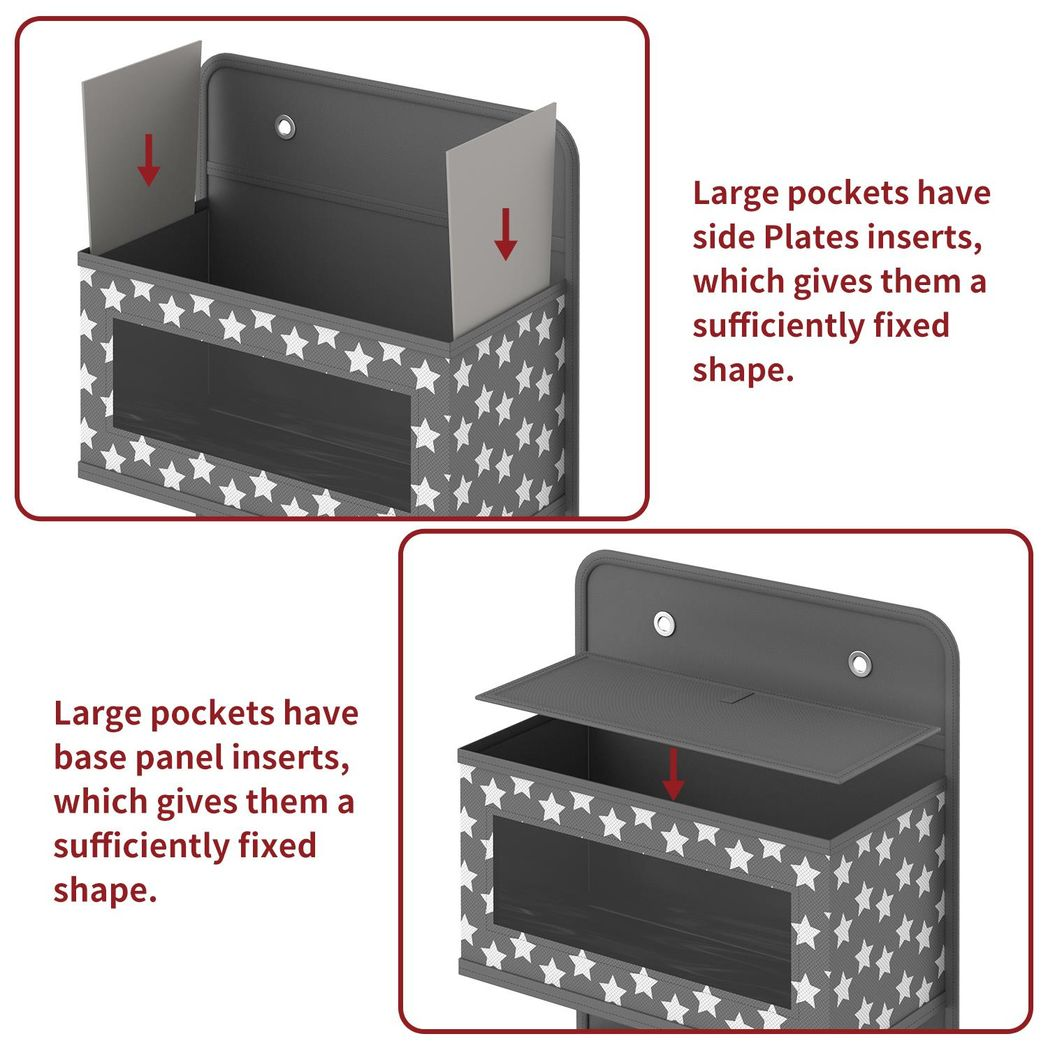 Large pockets have side Plates inserts, which gives them a sufficiently fixed shape.

Large pockets have base panel inserts, which gives them a sufficiently fixed shape.