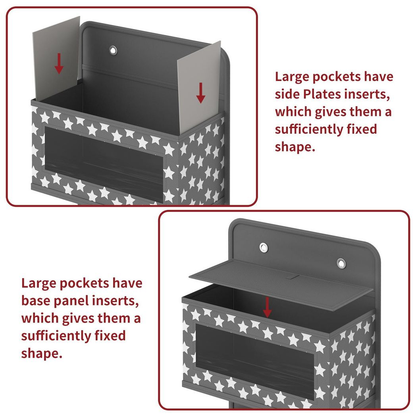 Large pockets have side Plates inserts, which gives them a sufficiently fixed shape.

Large pockets have base panel inserts, which gives them a sufficiently fixed shape.