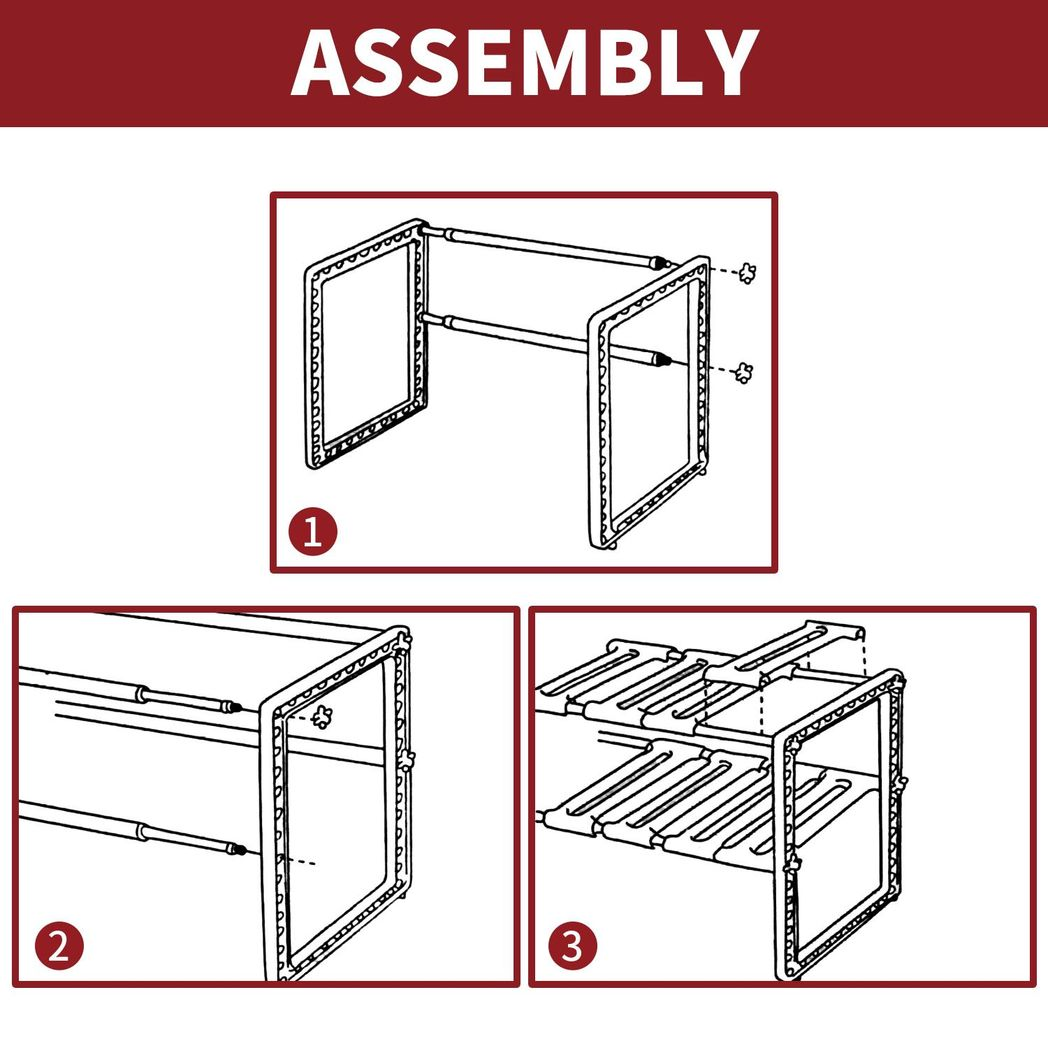 ASSEMBLY

1

2

3