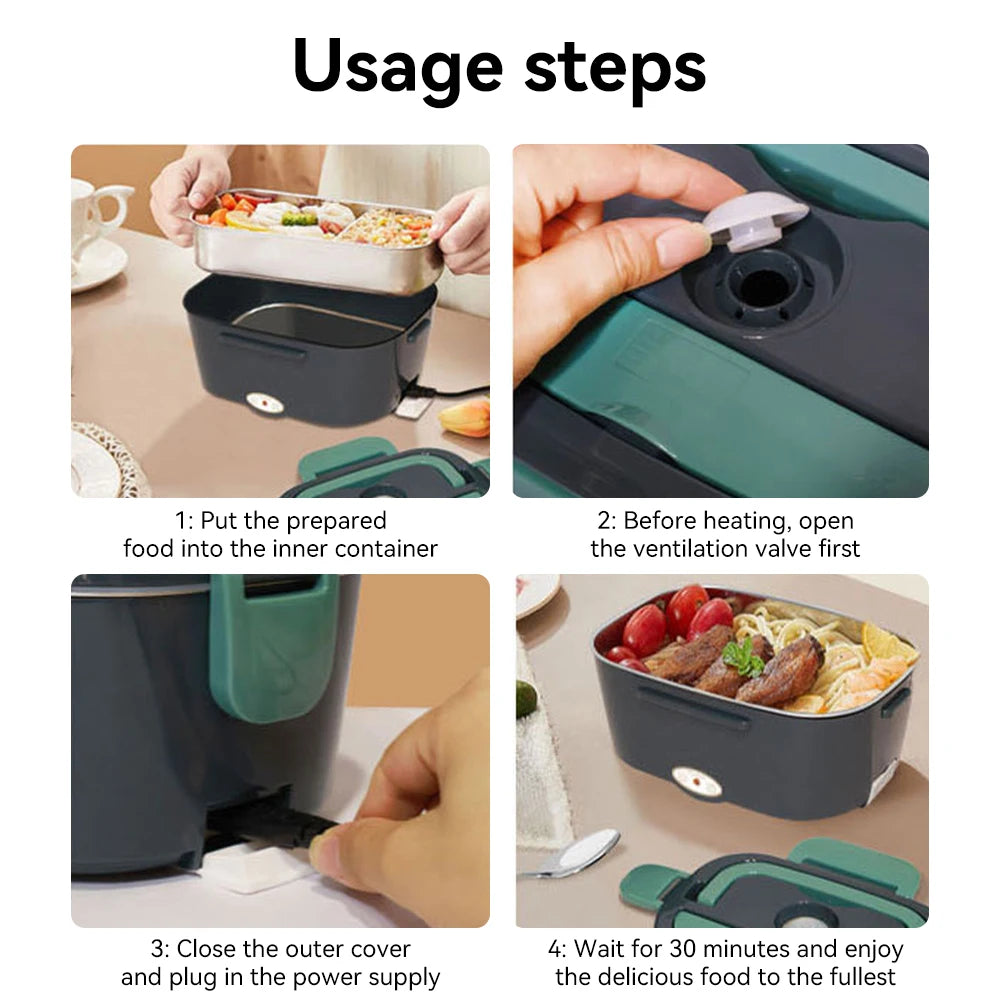 Usage steps

1: Put the prepared food into the inner container

2: Before heating, open the ventilation valve first

3: Close the outer cover and plug in the power supply

4: Wait for 30 minutes and enjoy the delicious food to the fullest