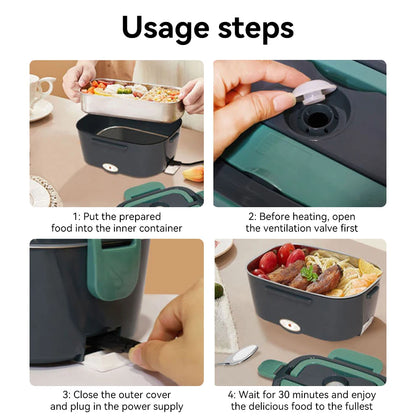 Usage steps

1: Put the prepared food into the inner container

2: Before heating, open the ventilation valve first

3: Close the outer cover and plug in the power supply

4: Wait for 30 minutes and enjoy the delicious food to the fullest