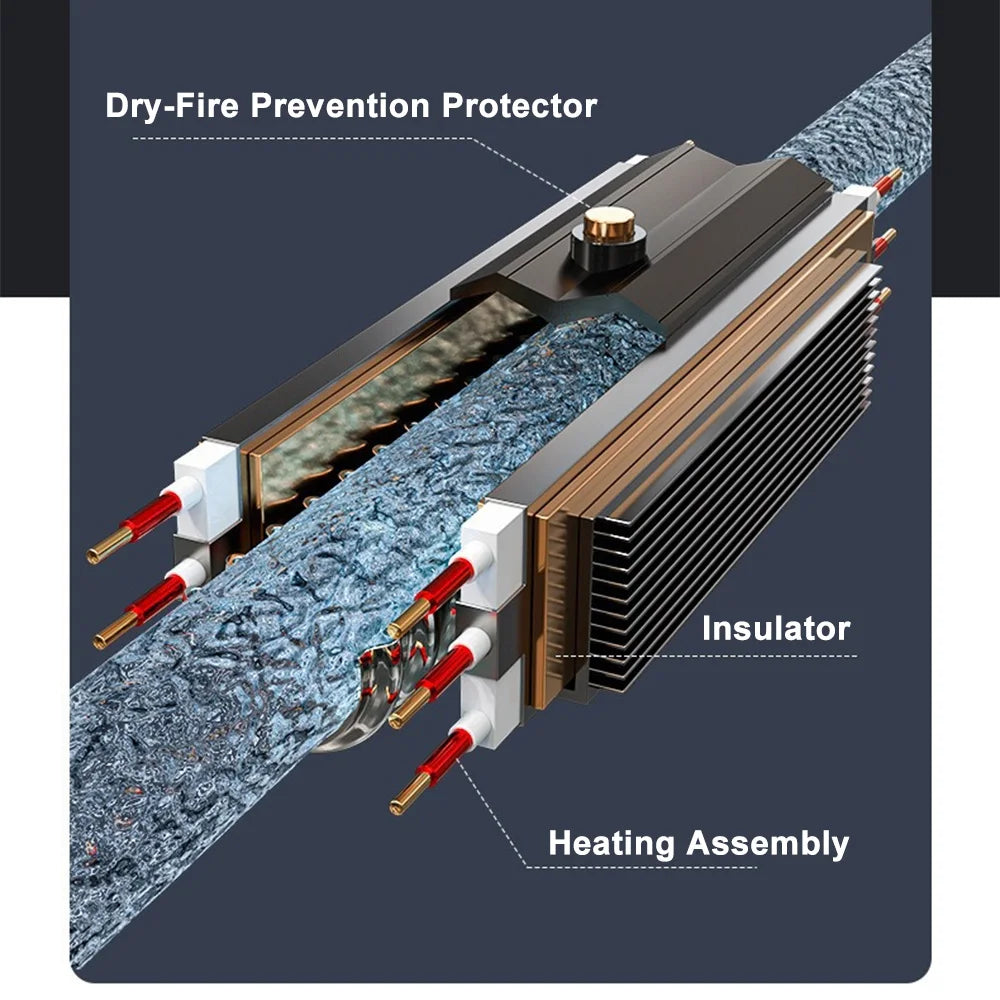 Dry-Fire Prevention Protector

Insulator

Heating Assembly