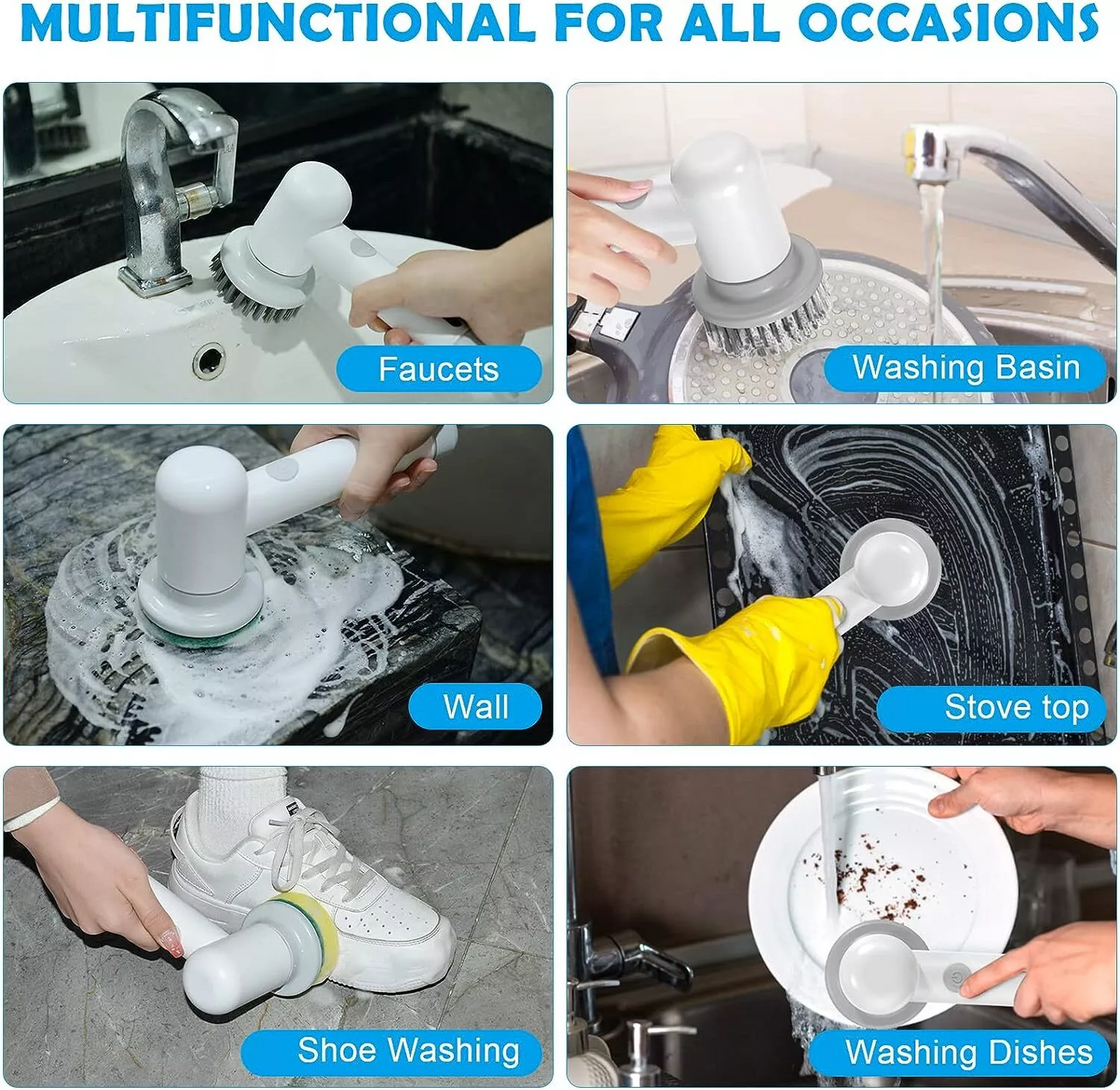 MULTIFUNCTIONAL FOR ALL OCCASIONS

Faucets

Washing Basin

Wall

Stove top

Shoe Washing

Washing Dishes