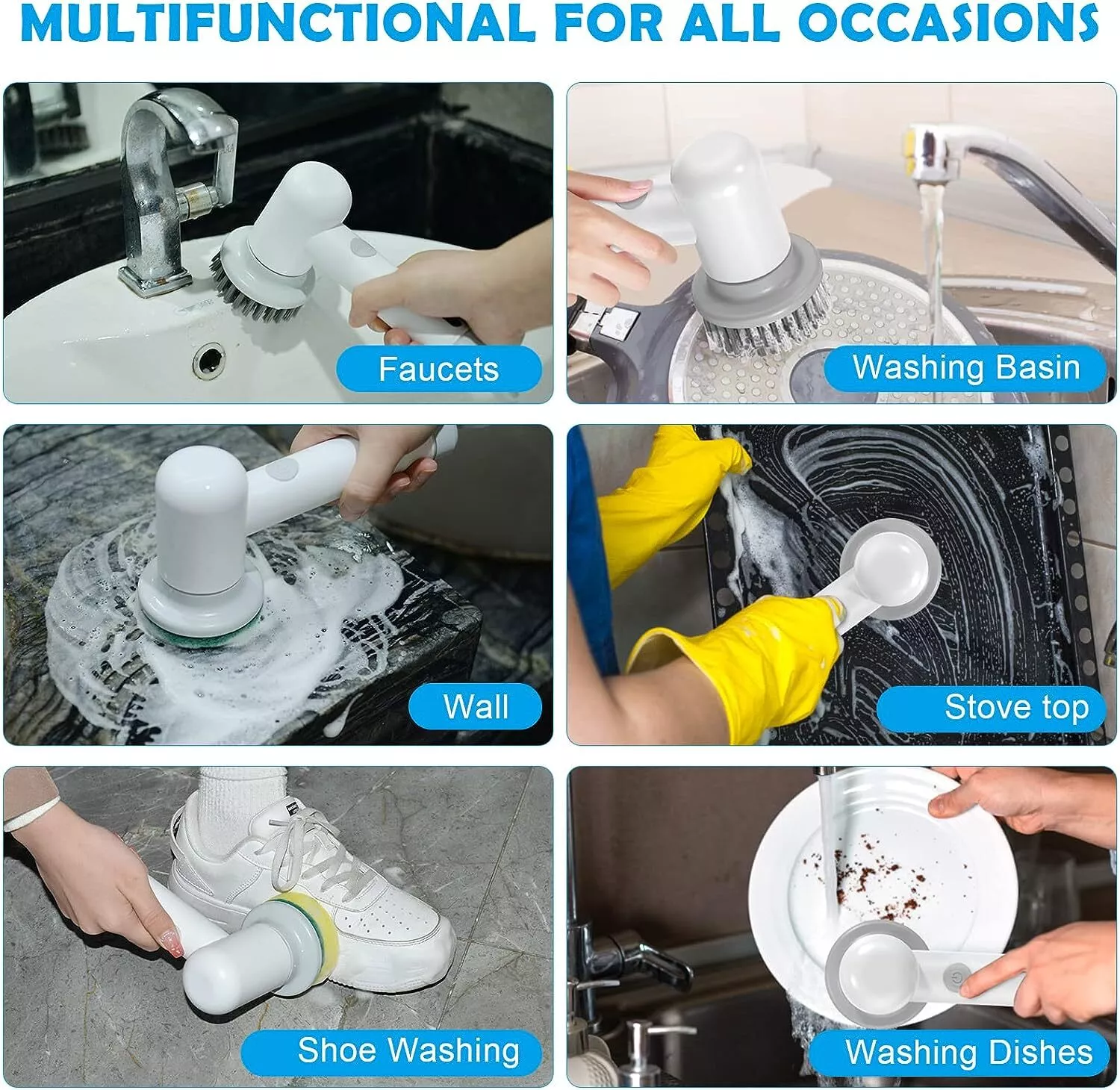 MULTIFUNCTIONAL FOR ALL OCCASIONS

Faucets

Washing Basin

Wall

Stove top

Shoe Washing

Washing Dishes