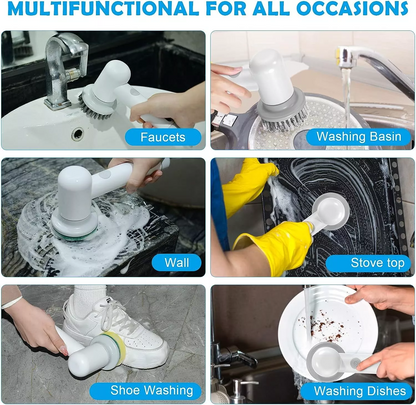 MULTIFUNCTIONAL FOR ALL OCCASIONS

Faucets

Washing Basin

Wall

Stove top

Shoe Washing

Washing Dishes